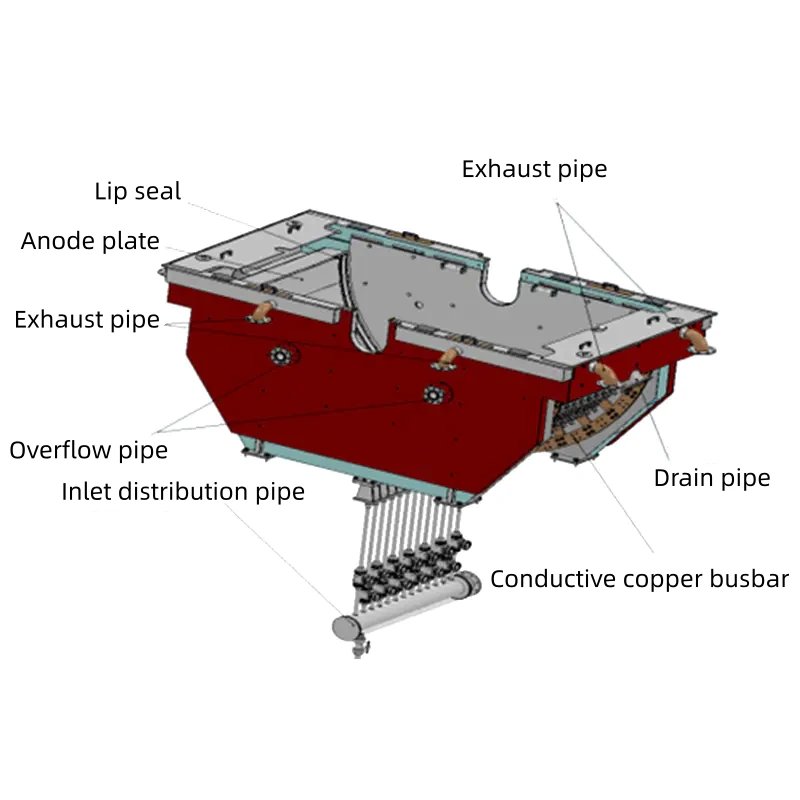 Exhaust pipe
Lip seal
Anode plate
Exhaust pipe
Overflow pipe
Inlet distribution pipe
Drain pipe
Conductive copper busbar